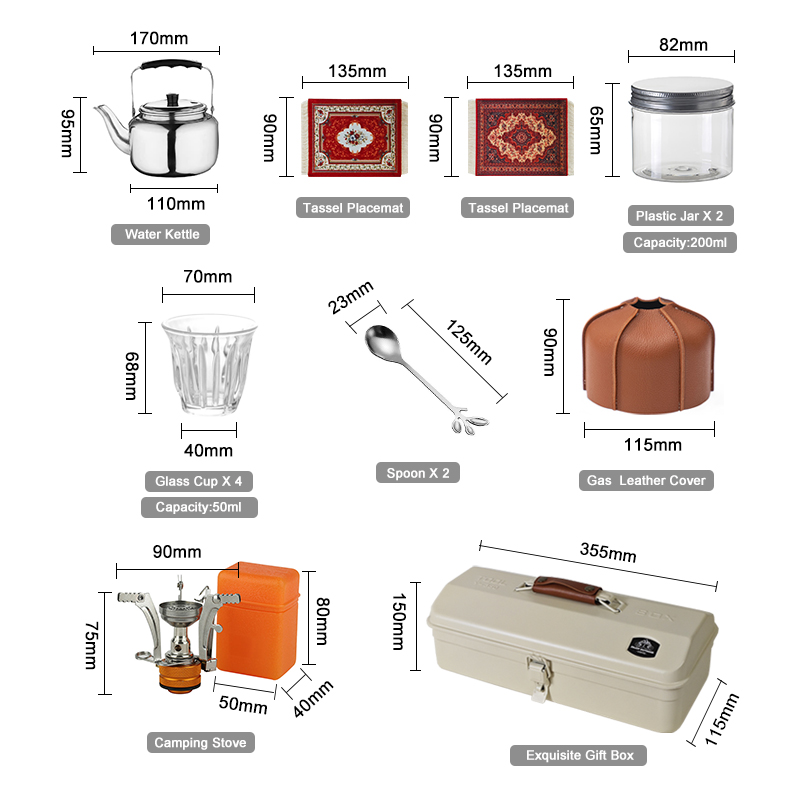 170mm
95mm
110mm
Water Kettle

135mm
90mm
Tassel Placemat

135mm
90mm
Tassel Placemat

82mm
65mm
Plastic Jar X 2
Capacity:200ml

70mm
68mm
40mm
Glass Cup X 4
Capacity:50ml

23mm
125mm
Spoon X 2

90mm
115mm
Gas Leather Cover

90mm
75mm
80mm
50mm
40mm
Camping Stove

355mm
150mm
115mm
Exquisite Gift Box