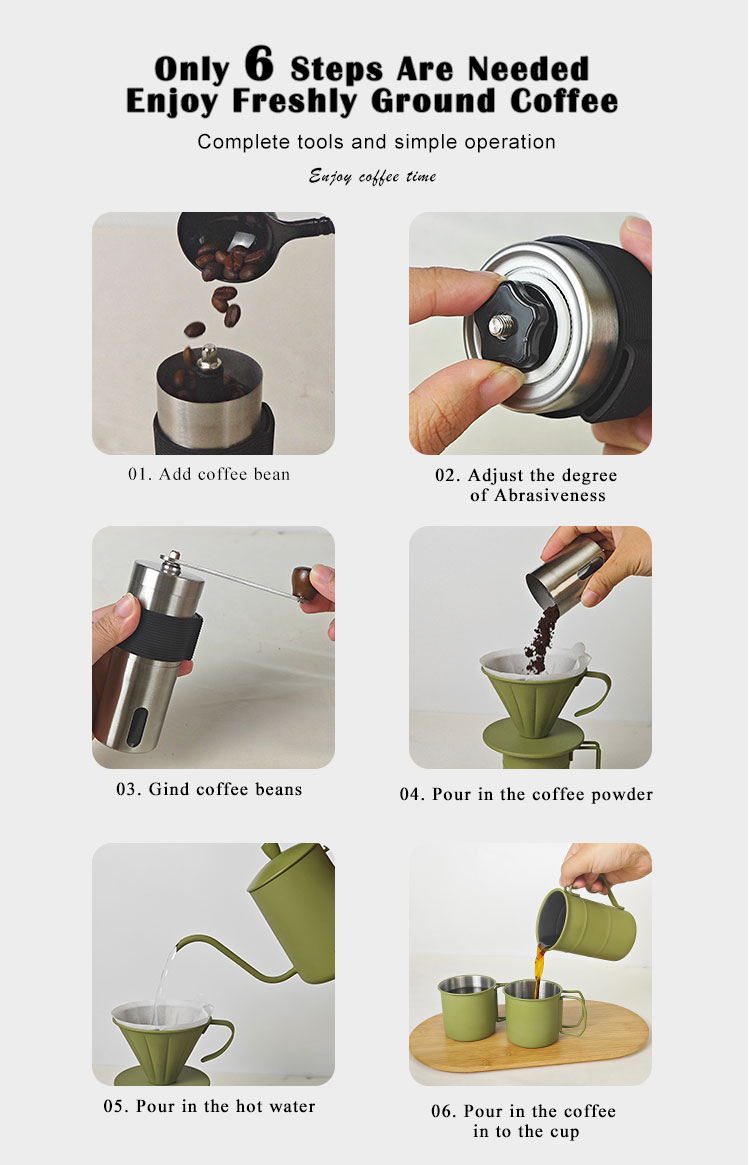 Only 6 Steps Are Needed
Enjoy Freshly Ground Coffee

Complete tools and simple operation

Enjoy coffee time

01. Add coffee bean

02. Adjust the degree of Abrasiveness

03. Gind coffee beans

04. Pour in the coffee powder

05. Pour in the hot water

06. Pour in the coffee in to the cup