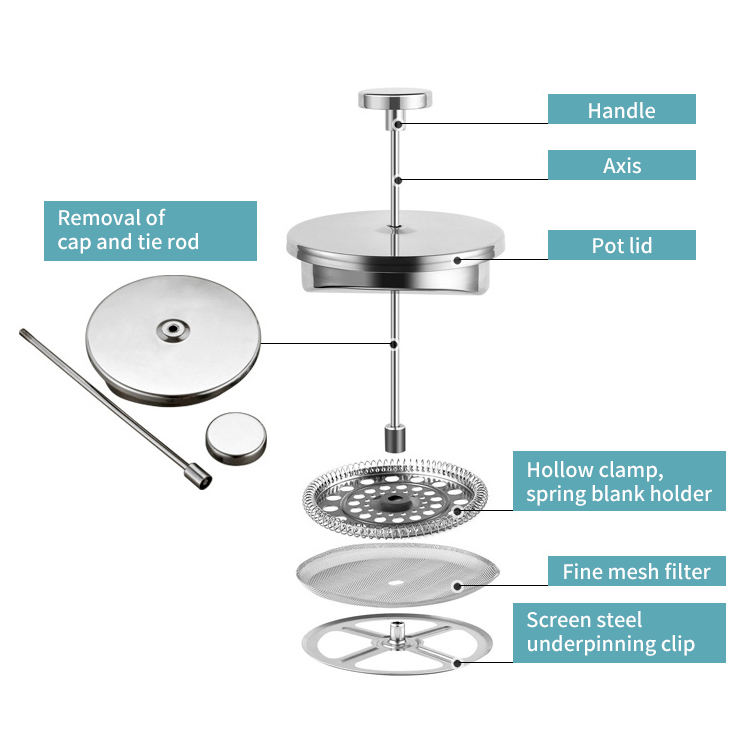 Handle

Axis

Removal of cap and tie rod

Pot lid

Hollow clamp, spring blank holder

Fine mesh filter

Screen steel underpinning clip