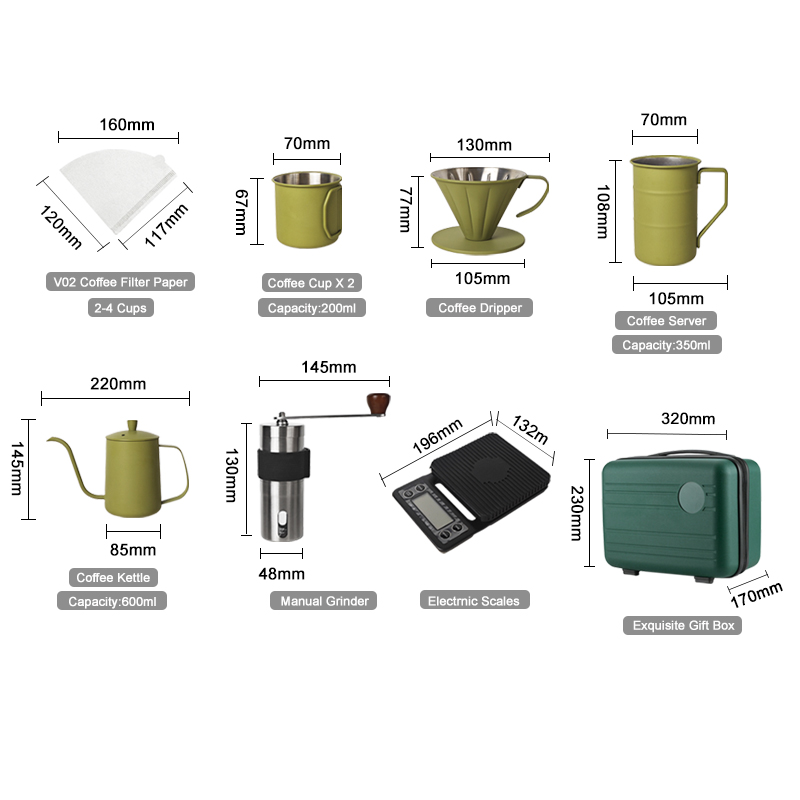 160mm
120mm
117mm
V02 Coffee Filter Paper
2-4 Cups

70mm
67mm
Coffee Cup X 2
Capacity:200ml

130mm
77mm
105mm
Coffee Dripper

70mm
108mm
105mm
Coffee Server
Capacity:350ml

220mm
145mm
85mm
Coffee Kettle
Capacity:600ml

145mm
130mm
48mm
Manual Grinder

196mm
132m
Electrnic Scales

320mm
230mm
170mm
Exquisite Gift Box