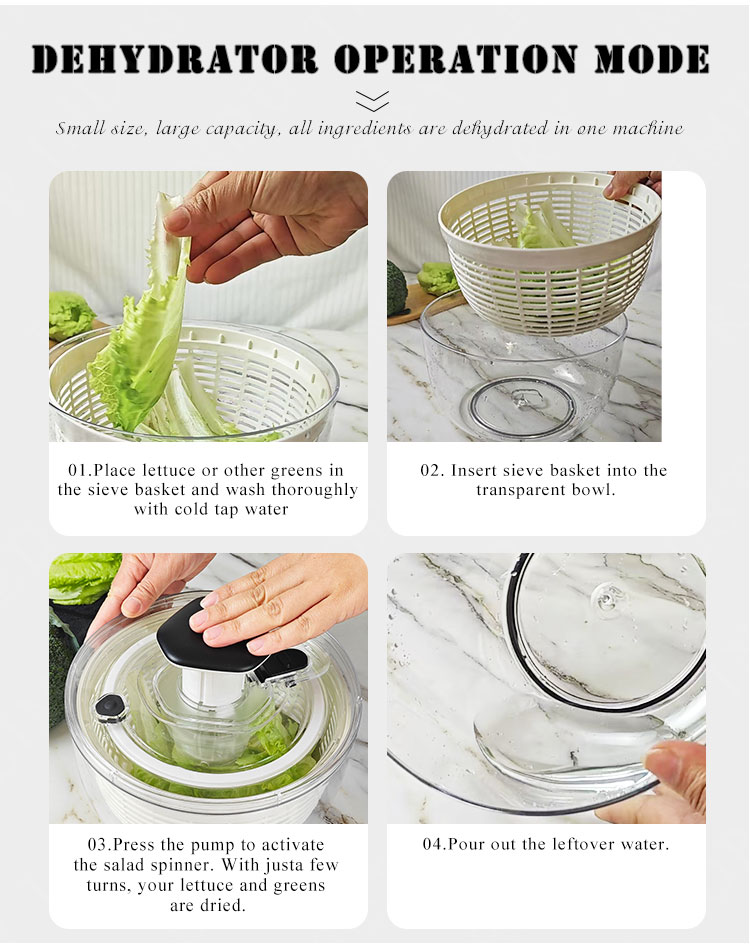 DEHYDRATOR OPERATION MODE

Small size, large capacity, all ingredients are dehydrated in one machine

01.Place lettuce or other greens in the sieve basket and wash thoroughly with cold tap water

02. Insert sieve basket into the transparent bowl.

03.Press the pump to activate the salad spinner. With justa few turns, your lettuce and greens are dried.

04.Pour out the leftover water.