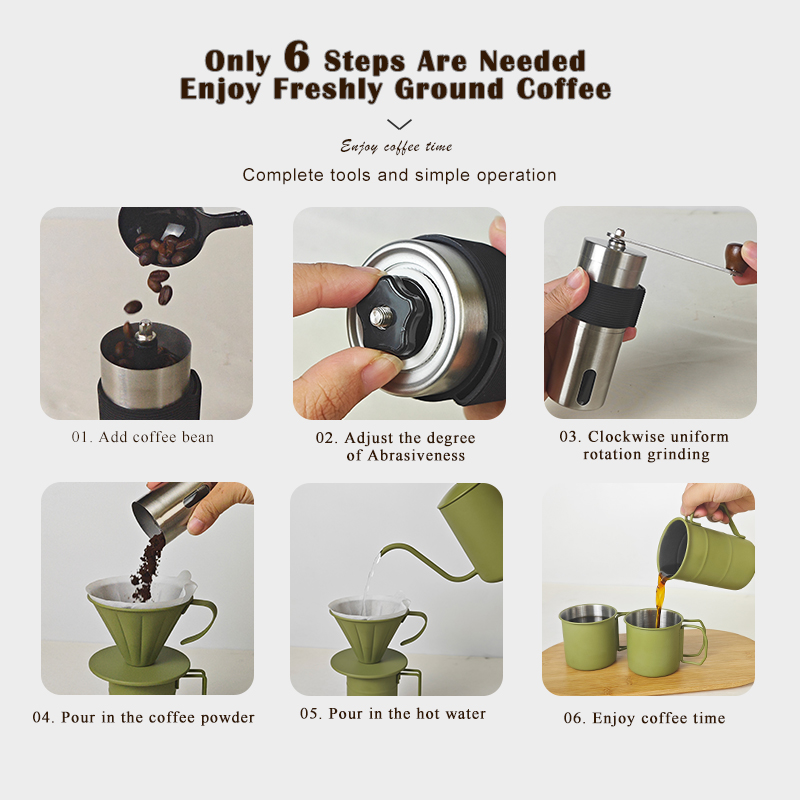 Only 6 Steps Are Needed
Enjoy Freshly Ground Coffee

Enjoy coffee time

Complete tools and simple operation

01. Add coffee bean

02. Adjust the degree of Abrasiveness

03. Clockwise uniform rotation grinding

04. Pour in the coffee powder

05. Pour in the hot water

06. Enjoy coffee time