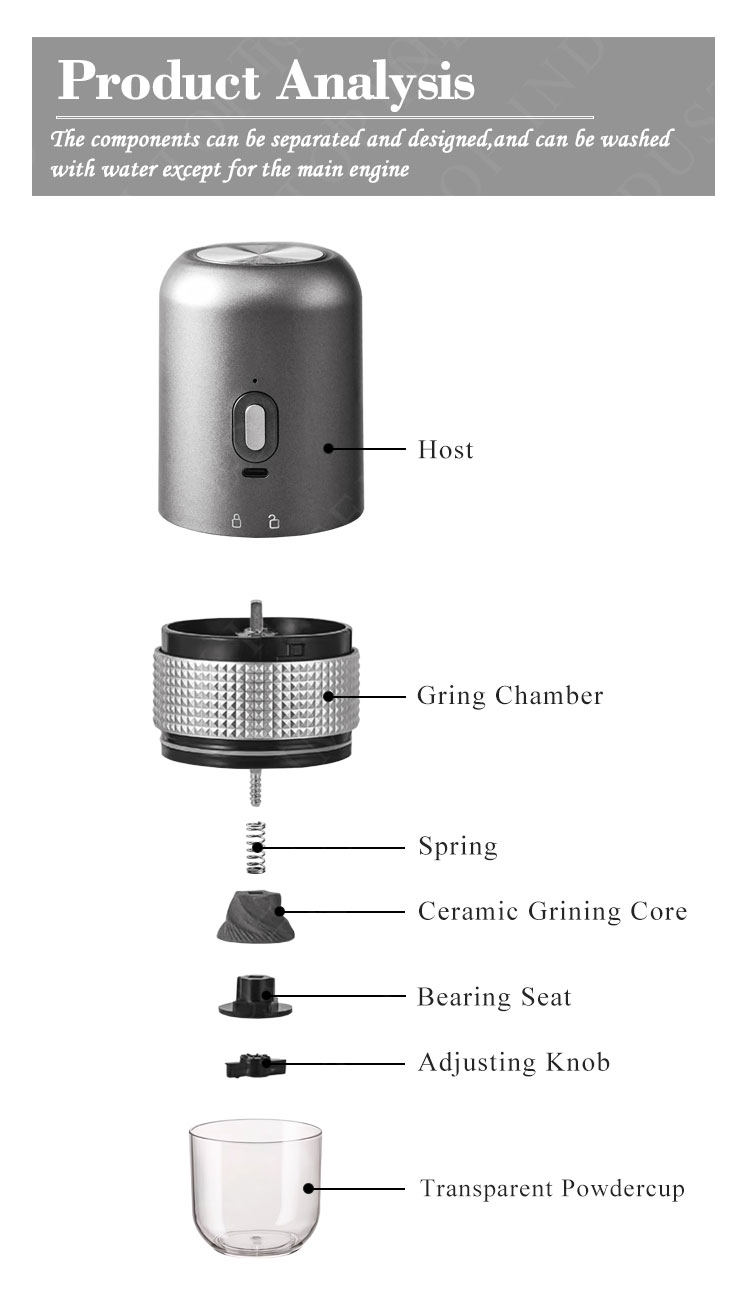 Product Analysis

The components can be separated and designed,and can be washed with water except for the main engine

Host

Gring Chamber

Spring

Ceramic Grining Core

Bearing Seat

Adjusting Knob

Transparent Powdercup