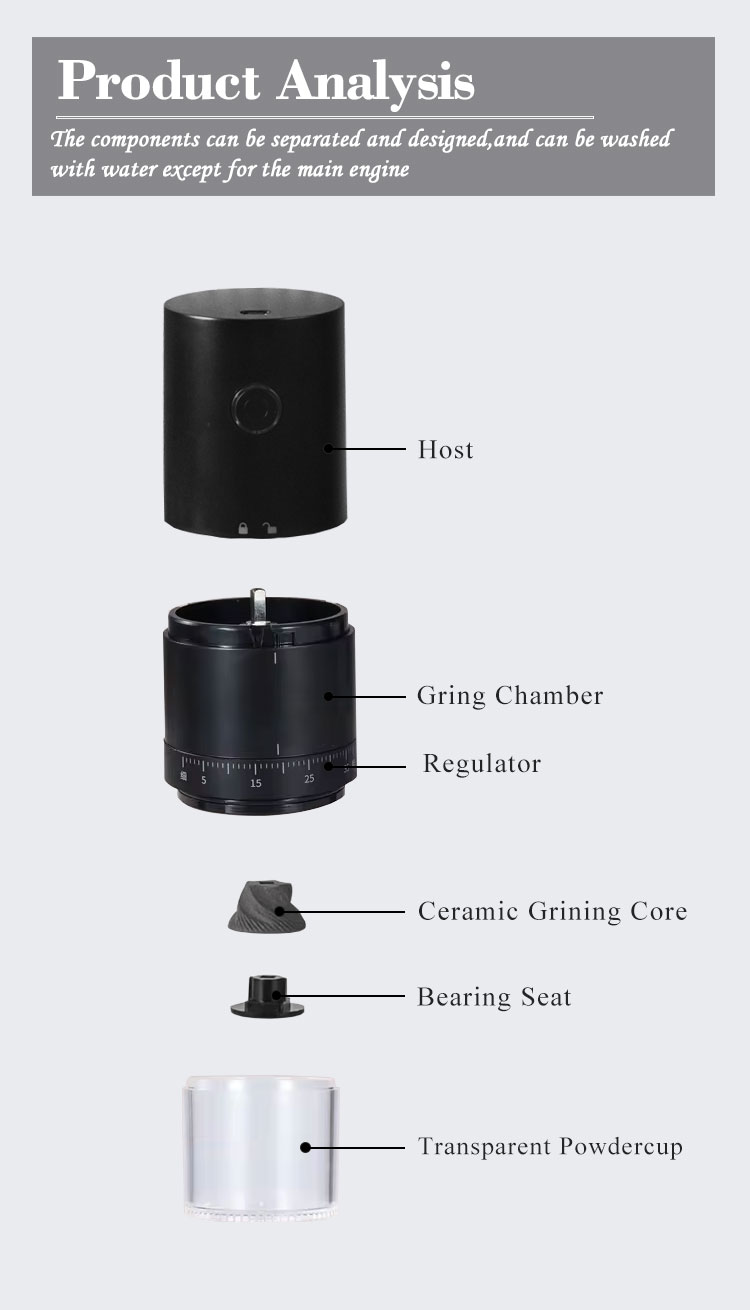 Product Analysis

The components can be separated and designed,and can be washed with water except for the main engine

Host

Gring Chamber

Regulator

5 15 25

Ceramic Grining Core

Bearing Seat

Transparent Powdercup